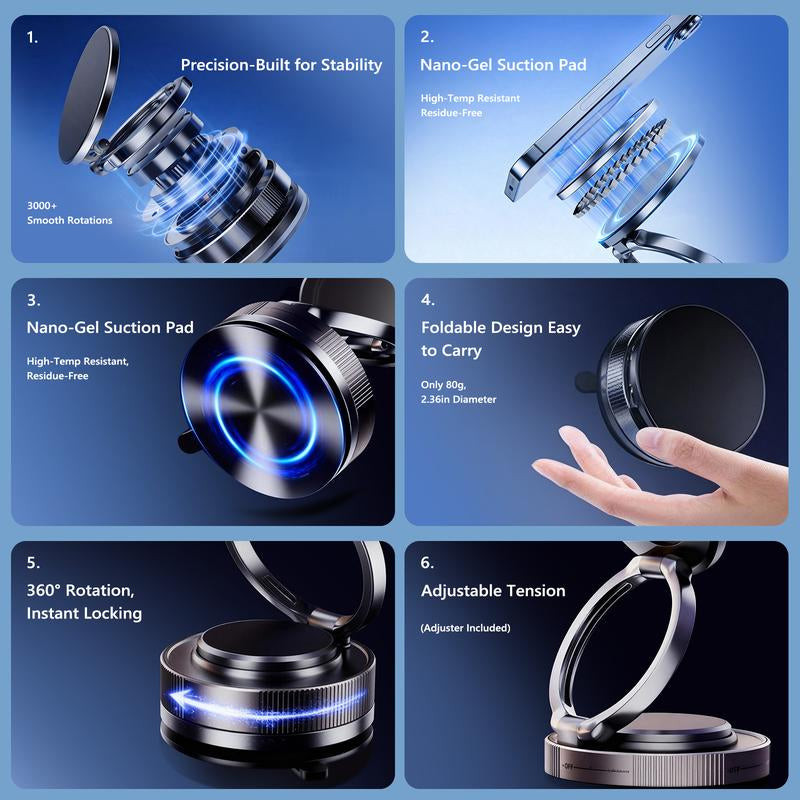 1.

Precision-Built for Stability

3000+
Smooth Rotations

2.

Nano-Gel Suction Pad

High-Temp Resistant
Residue-Free

3.

Nano-Gel Suction Pad

High-Temp Resistant,
Residue-Free

4.

Foldable Design Easy to Carry

Only 80g,
2.36in Diameter

5.

360° Rotation, Instant Locking

6.

Adjustable Tension

(Adjuster Included)

OFF

OFF